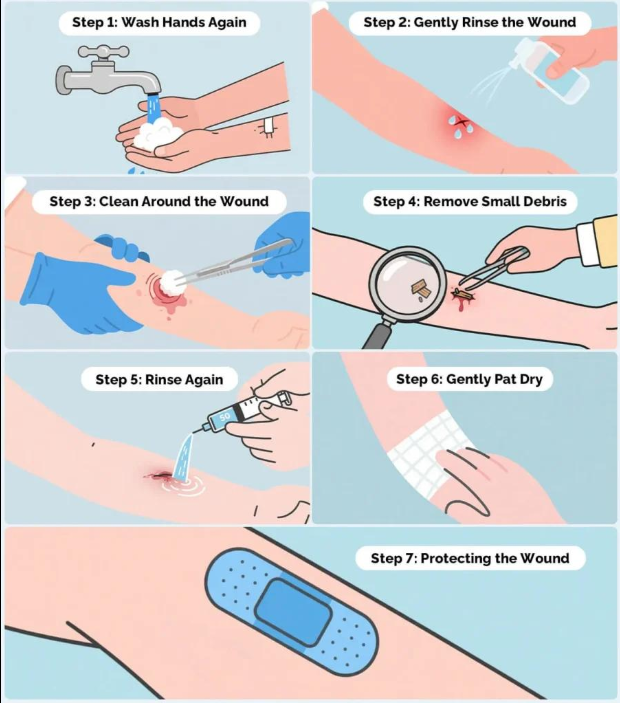 Step 1: Wash Hands Again

Step 2: Gently Rinse the Wound

Step 3: Clean Around the Wound

Step 4: Remove Small Debris

Step 5: Rinse Again

50

Step 6: Gently Pat Dry

Step 7: Protecting the Wound